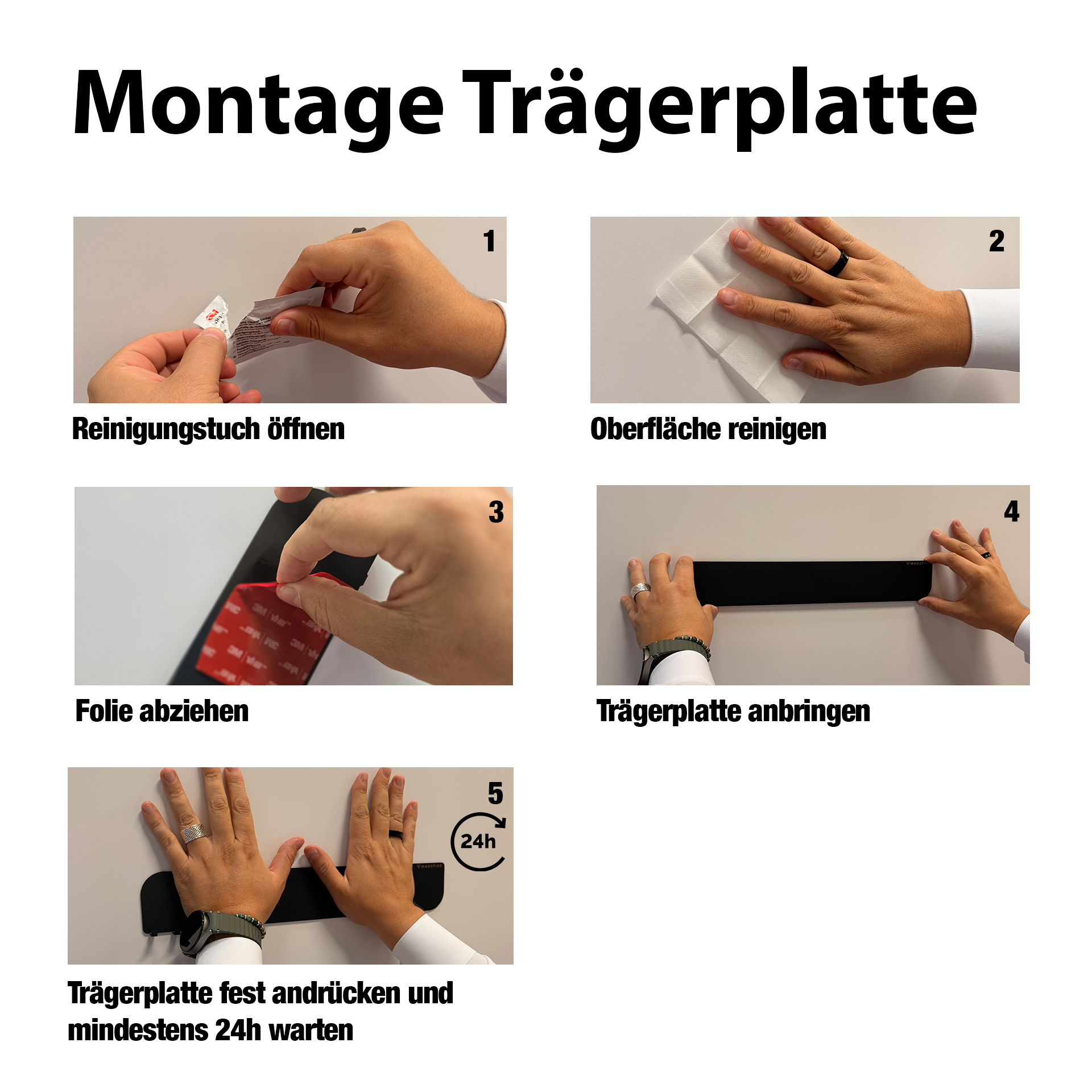 Montage Trägerplatte

1

Reinigungstuch öffnen

2

Oberfläche reinigen

3

Folie abziehen

4

Trägerplatte anbringen

5

24h

Trägerplatte fest andrücken und mindestens 24h warten